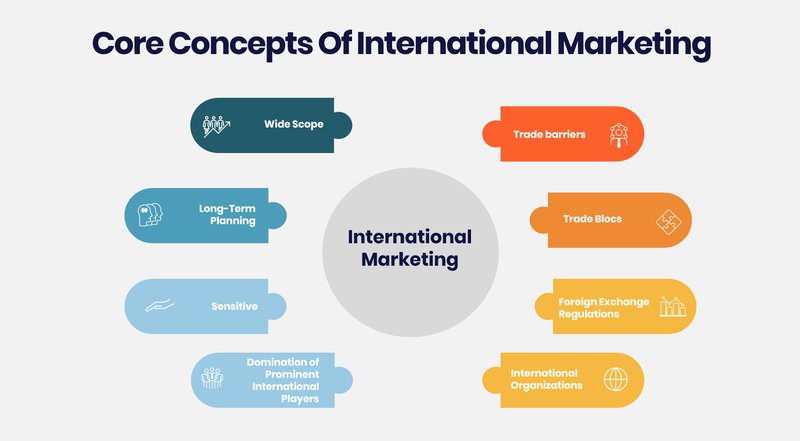 Core Concepts Of International Marketing

Wide Scope

Long-Term Planning

Sensitive

Domination of Prominent International Players

International Marketing

Trade barriers

Trade Blocs

Foreign Exchange Regulations

International Organizations