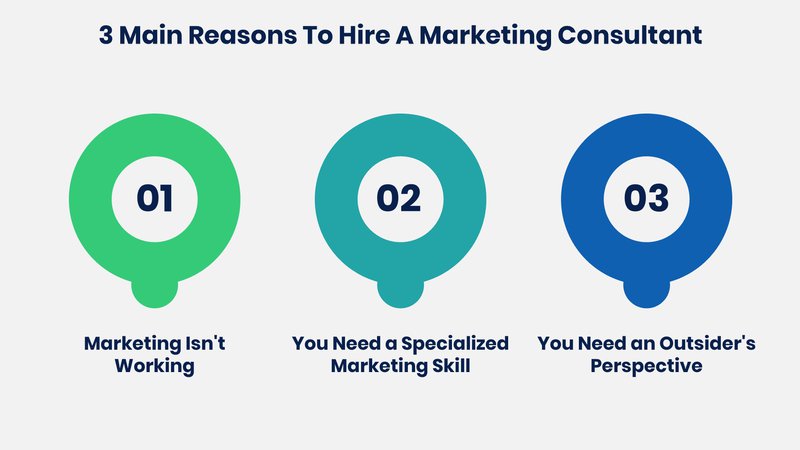 3 Main Reasons To Hire A Marketing Consultant

01

Marketing Isn't Working

02

You Need a Specialized Marketing Skill

03

You Need an Outsider's Perspective